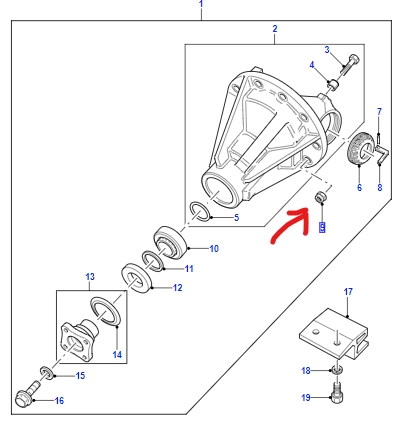 1
2
3
4
7
6
8
5
9
10
11
12
13
14
15
16
17
18
19